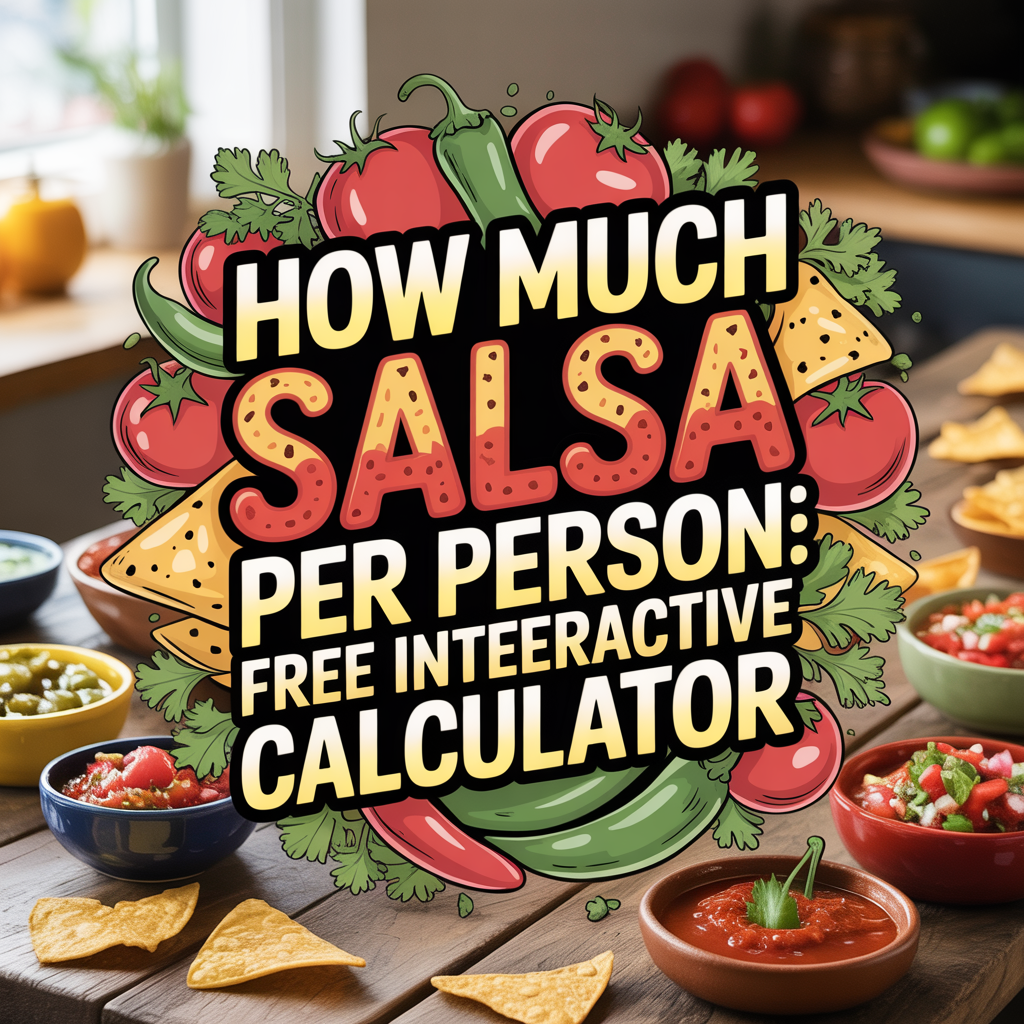 HOW MUCH SALSA PER PERSON: FREE INTEERACTIVE CALCULATOR