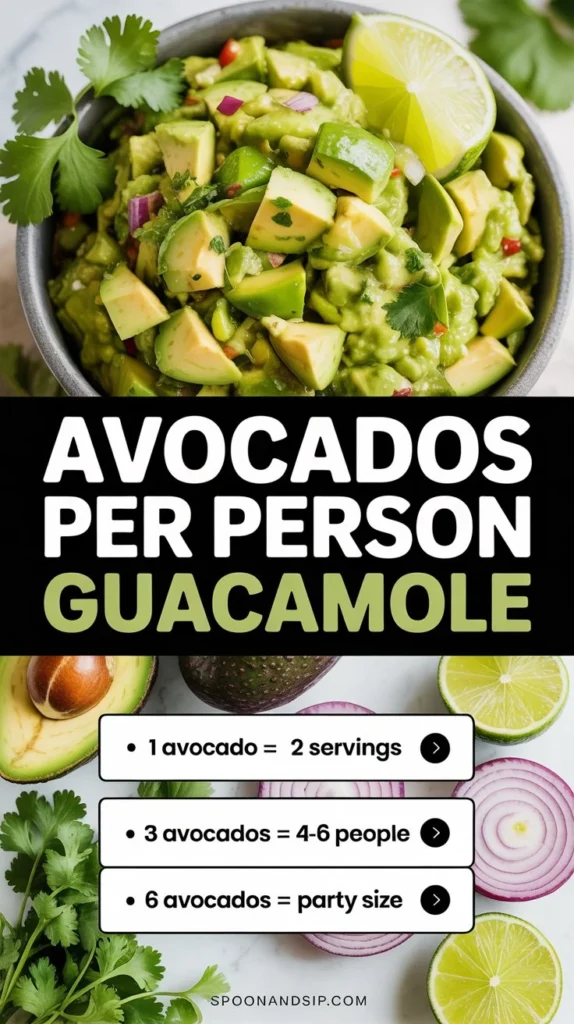 AVOCADOS PER PERSON GUACAMOLE

• 1 avocado = 2 servings

• 3 avocados = 4-6 people

• 6 avocados = party size

SPOONANDSIP.COM